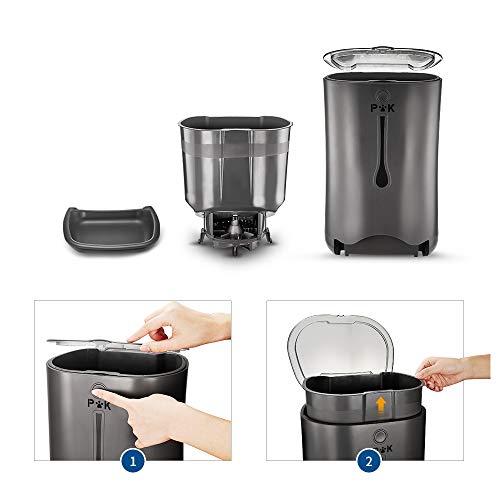 P K

P K

1

K

2