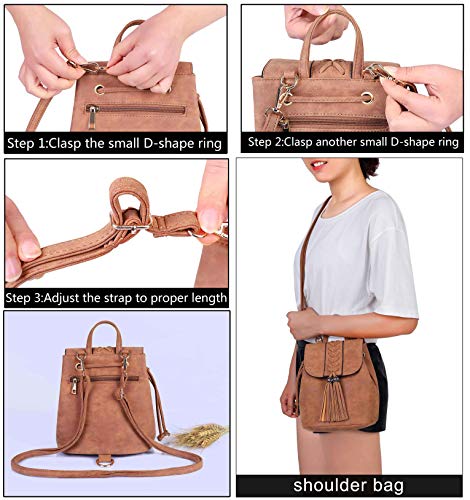 Step 1:Clasp the small D-shape ring

Step 2:Clasp another small D-shape ring

Step 3:Adjust the strap to proper length

shoulder bag