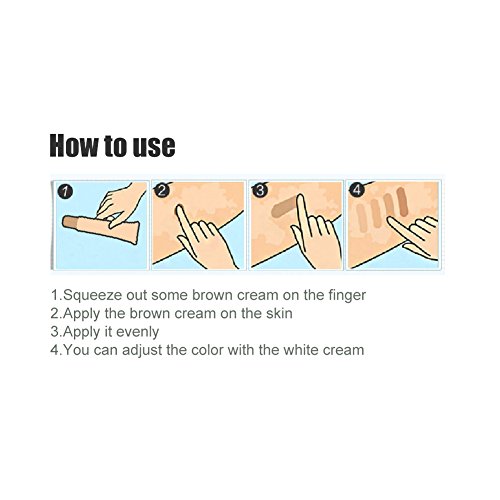 How to use

1

2

3

4

1.Squeeze out some brown cream on the finger
2.Apply the brown cream on the skin
3.Apply it evenly
4.You can adjust the color with the white cream