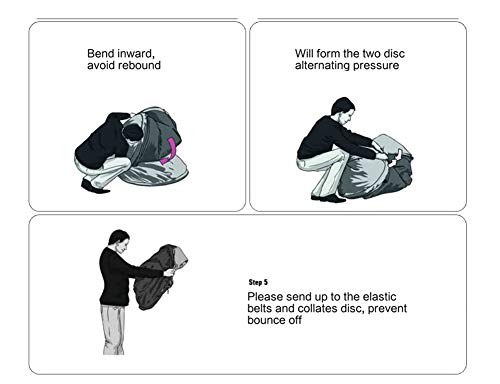 Bend inward, avoid rebound

Will form the two disc alternating pressure

Step 5

Please send up to the elastic belts and collates disc, prevent bounce off