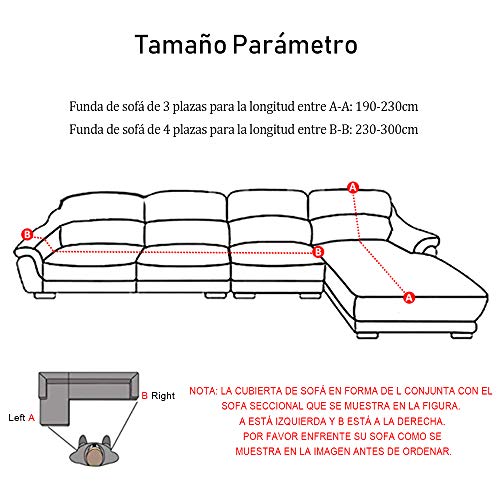 Tamaño Parámetro

Funda de sofá de 3 plazas para la longitud entre A-A: 190-230cm
Funda de sofá de 4 plazas para la longitud entre B-B: 230-300cm

A

B

B

A

B Right

Left A

NOTA: LA CUBIERTA DE SOFÁ EN FORMA DE L CONJUNTA CON EL SOFA SECCIONAL QUE SE MUESTRA EN LA FIGURA.
A ESTÁ IZQUIERDA Y B ESTÁ A LA DERECHA.
POR FAVOR ENFRENTE SU SOFA COMO SE MUESTRA EN LA IMAGEN ANTES DE ORDENAR.