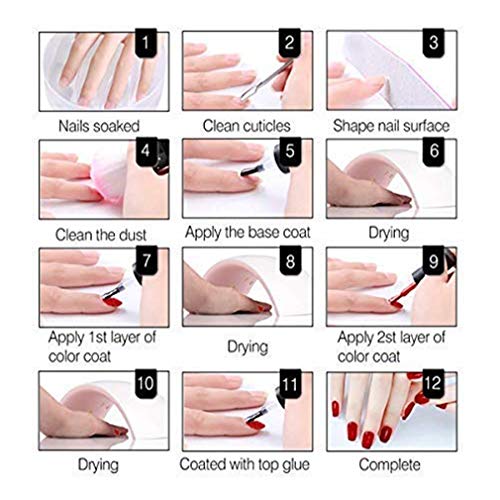 1
Nails soaked

2
Clean cuticles

3
Shape nail surface

4
Clean the dust

5
Apply the base coat

6
Drying

7
Apply 1st layer of color coat

8
Drying

9
Apply 2st layer of color coat

10
Drying

11
Coated with top glue

12
Complete