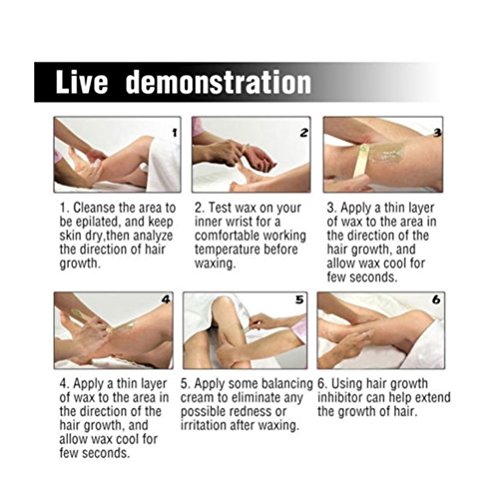 Live demonstration

1

2

3

1. Cleanse the area to be epilated, and keep skin dry,then analyze the direction of hair growth.

2. Test wax on your inner wrist for a comfortable working temperature before waxing.

3. Apply a thin layer of wax to the area in the direction of the hair growth, and allow wax cool for few seconds.

4

5

6

4. Apply a thin layer of wax to the area in the direction of the hair growth, and allow wax cool for few seconds.

5. Apply some balancing cream to eliminate any possible redness or irritation after waxing.

6. Using hair growth inhibitor can help extend the growth of hair.