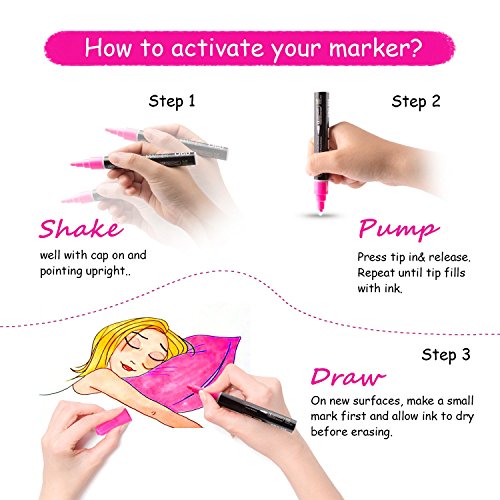 How to activate your marker?

Step 1

Shake

well with cap on and pointing upright..

Step 2

Pump

Press tip in& release. Repeat until tip fills with ink.

Step 3

Draw

On new surfaces, make a small mark first and allow ink to dry before erasing.