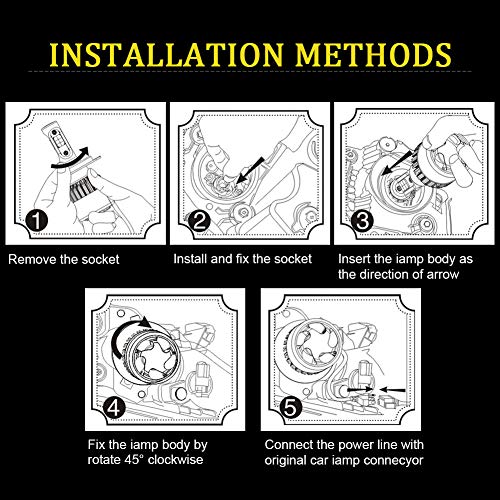 INSTALLATION METHODS

1

Remove the socket

2

Install and fix the socket

3

Insert the iamp body as the direction of arrow

4

Fix the iamp body by rotate 45° clockwise

5

Connect the power line with original car iamp connecyor