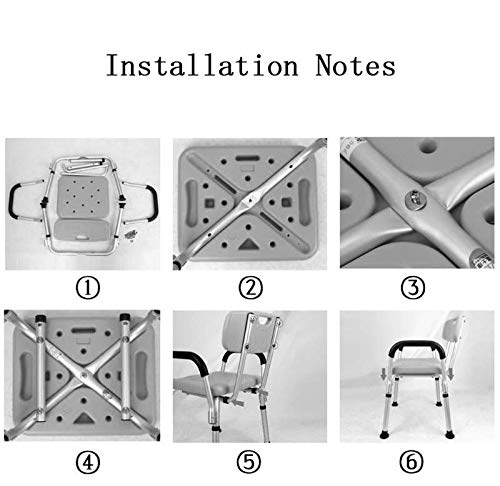 Installation Notes

①

②

③

④

⑤

⑥