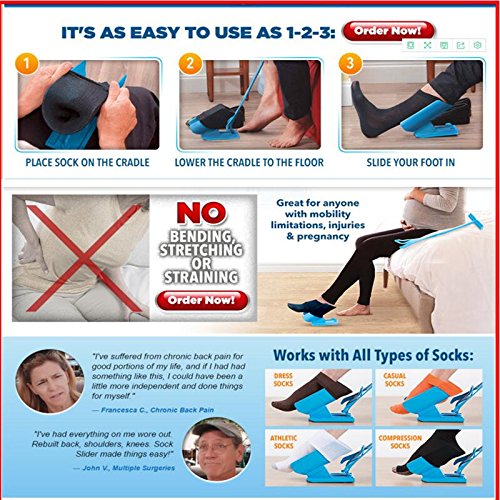 IT'S AS EASY TO USE AS 1-2-3: Order Now!

1
PLACE SOCK ON THE CRADLE

2
LOWER THE CRADLE TO THE FLOOR

3
SLIDE YOUR FOOT IN

NO BENDING, STRETCHING OR STRAINING

Order Now!

Great for anyone with mobility limitations, injuries & pregnancy

"I've suffered from chronic back pain for good portions of my life, and if I had had something like this, I could have been a little more independent and done things for myself."
— Francesca C., Chronic Back Pain

"I've had everything on me wore out. Rebuilt back, shoulders, knees. Sock Slider made things easy!"
— John V., Multiple Surgeries

Works with All Types of Socks:

DRESS SOCKS

CASUAL SOCKS

ATHLETIC SOCKS

COMPRESSION SOCKS