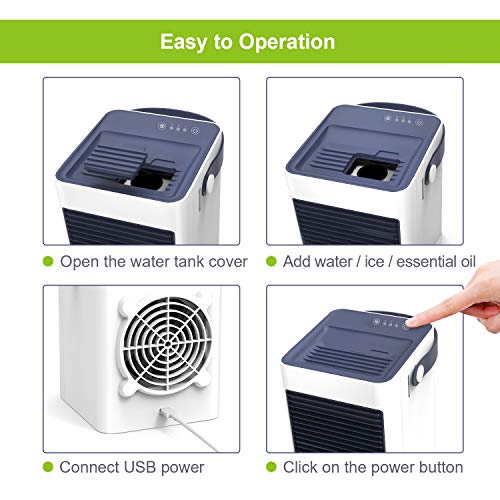 Easy to Operation

Open the water tank cover

Add water / ice / essential oil

Connect USB power

Click on the power button