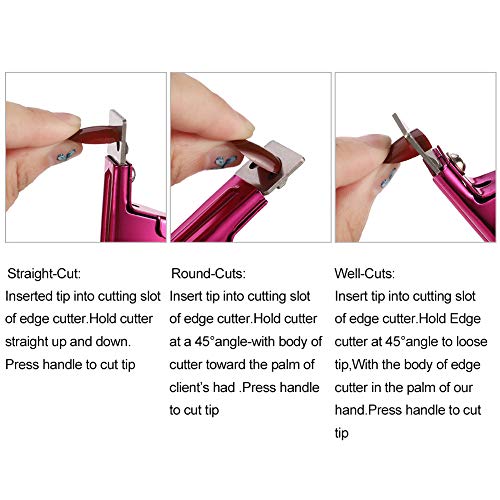 Straight-Cut:
Inserted tip into cutting slot of edge cutter.Hold cutter straight up and down. Press handle to cut tip

Round-Cuts:
Insert tip into cutting slot of edge cutter.Hold cutter at a 45°angle-with body of cutter toward the palm of client's had .Press handle to cut tip

Well-Cuts:
Insert tip into cutting slot of edge cutter.Hold Edge cutter at 45°angle to loose tip,With the body of edge cutter in the palm of our hand.Press handle to cut tip