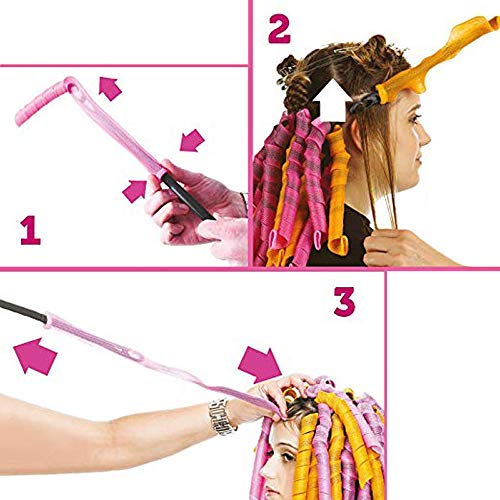 2

1

3