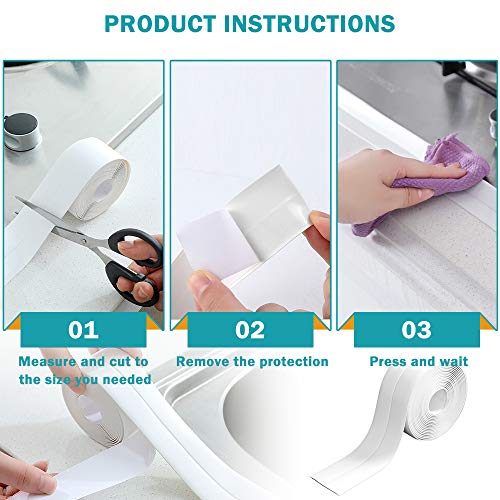 PRODUCT INSTRUCTIONS

01

Measure and cut to the size you needed

02

Remove the protection

03

Press and wait