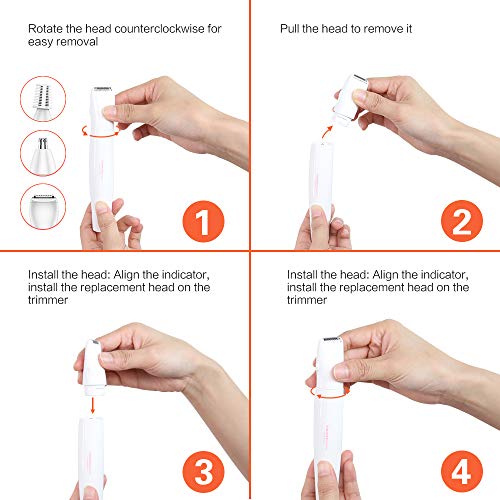 Rotate the head counterclockwise for easy removal

1

Pull the head to remove it

2

Install the head: Align the indicator, install the replacement head on the trimmer

3

Install the head: Align the indicator, install the replacement head on the trimmer

4