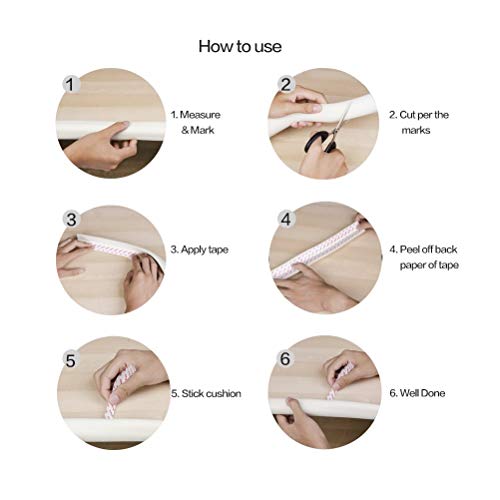 How to use

1

1. Measure & Mark

2

2. Cut per the marks

3

3. Apply tape

4

4. Peel off back paper of tape

5

5. Stick cushion

6

6. Well Done