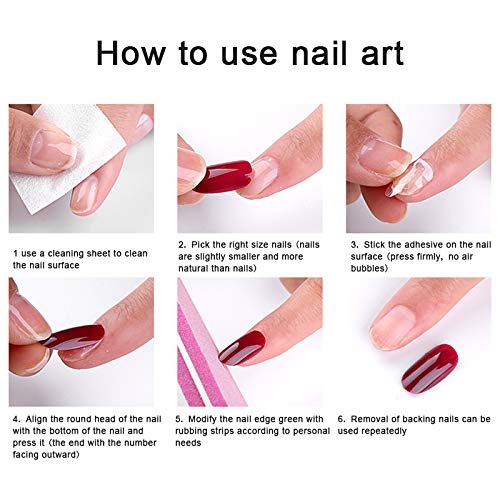 How to use nail art

1 use a cleaning sheet to clean the nail surface

2. Pick the right size nails (nails are slightly smaller and more natural than nails)

3. Stick the adhesive on the nail surface (press firmly, no air bubbles)

4. Align the round head of the nail with the bottom of the nail and press it (the end with the number facing outward)

5. Modify the nail edge green with rubbing strips according to personal needs

6. Removal of backing nails can be used repeatedly