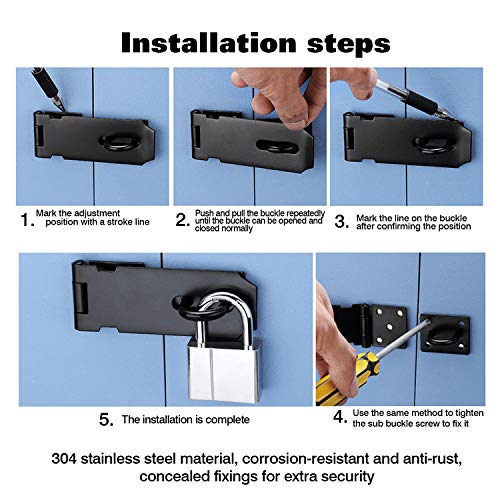 Installation steps

1. Mark the adjustment position with a stroke line

2. Push and pull the buckle repeatedly until the buckle can be opened and closed normally

3. Mark the line on the buckle after confirming the position

5. The installation is complete

4. Use the same method to tighten the sub buckle screw to fix it

304 stainless steel material, corrosion-resistant and anti-rust, concealed fixings for extra security