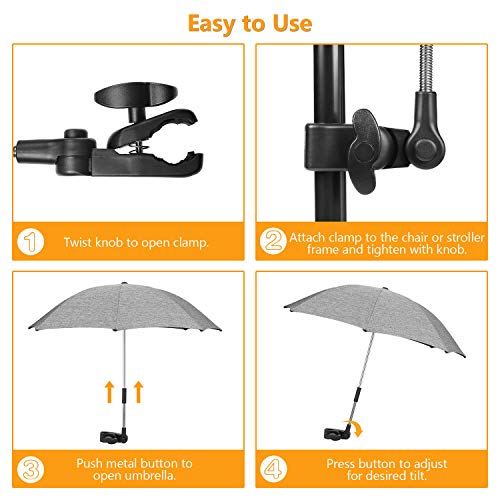 Easy to Use

1 Twist knob to open clamp.

2 Attach clamp to the chair or stroller frame and tighten with knob.

3 Push metal button to open umbrella.

4 Press button to adjust for desired tilt.