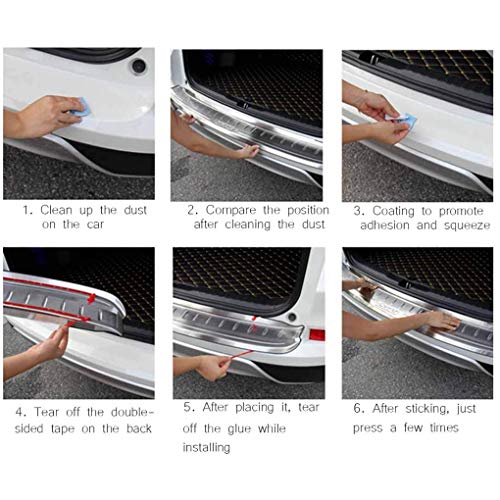 1. Clean up the dust on the car

2. Compare the position after cleaning the dust

3. Coating to promote adhesion and squeeze

4. Tear off the double-sided tape on the back

5. After placing it, tear off the glue while installing

6. After sticking, just press a few times