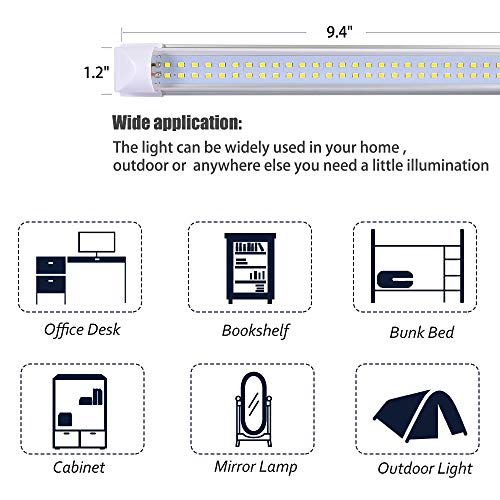 9.4"

1.2"

Wide application:

The light can be widely used in your home , outdoor or anywhere else you need a little illumination

Office Desk

Bookshelf

Bunk Bed

Cabinet

Mirror Lamp

Outdoor Light