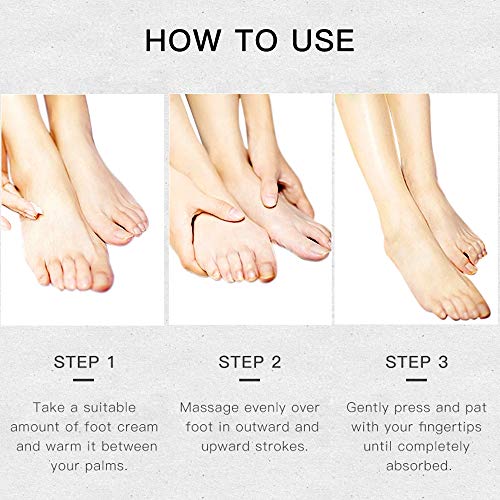 HOW TO USE

STEP 1

Take a suitable amount of foot cream and warm it between your palms.

STEP 2

Massage evenly over foot in outward and upward strokes.

STEP 3

Gently press and pat with your fingertips until completely absorbed.