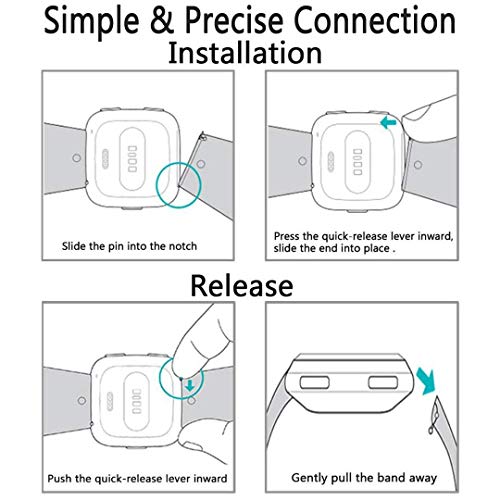 Simple & Precise Connection

Installation

Slide the pin into the notch

Press the quick-release lever inward, slide the end into place .

Release

Push the quick-release lever inward

Gently pull the band away