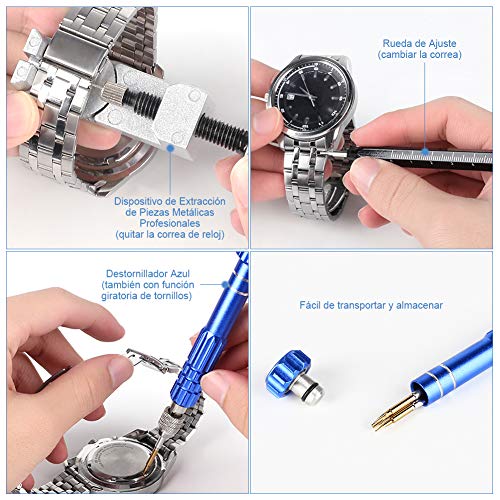 Dispositivo de Extracción de Piezas Metálicas Profesionales (quitar la correa de reloj)

Rueda de Ajuste (cambiar la correa)

Destornillador Azul (también con función giratoria de tornillos)

Fácil de transportar y almacenar