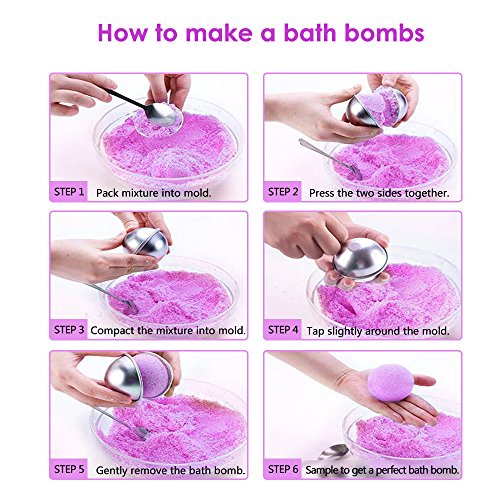 How to make a bath bombs

STEP 1 Pack mixture into mold.

STEP 2 Press the two sides together.

STEP 3 Compact the mixture into mold.

STEP 4 Tap slightly around the mold.

STEP 5 Gently remove the bath bomb.

STEP 6 Sample to get a perfect bath bomb.