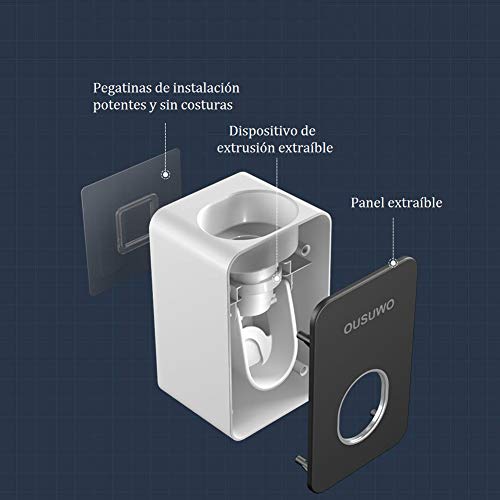 Pegatinas de instalación potentes y sin costuras

Dispositivo de extrusión extraíble

Panel extraíble

OUSUWO