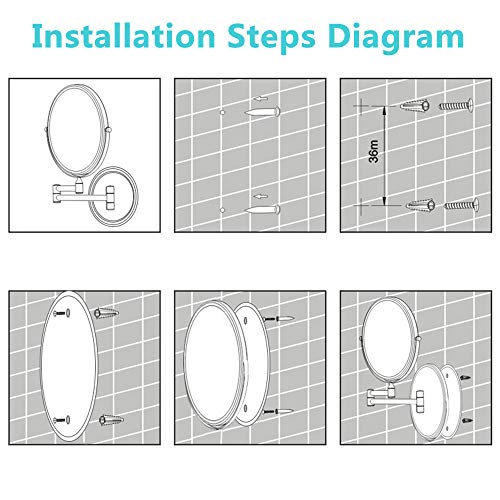 Installation Steps Diagram

36m