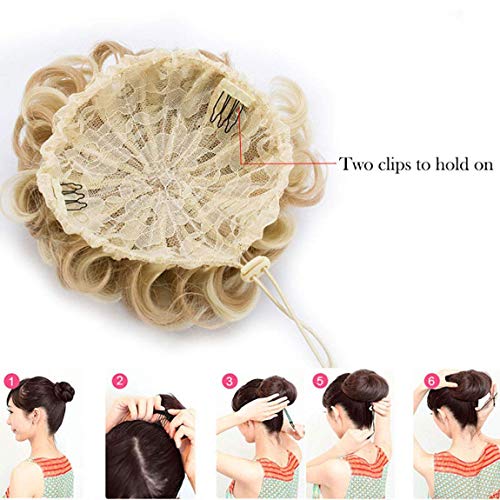 Two clips to hold on

1

2

3

5

6