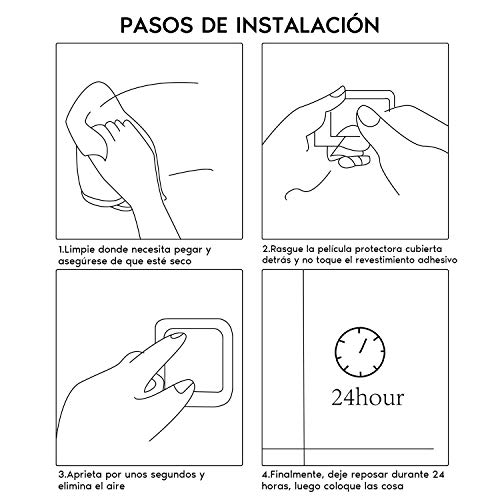 PASOS DE INSTALACIÓN

1.Limpie donde necesita pegar y asegúrese de que esté seco

2.Rasgue la película protectora cubierta detrás y no toque el revestimiento adhesivo

3.Aprieta por unos segundos y elimina el aire

24hour

4.Finalmente, deje reposar durante 24 horas, luego coloque las cosa