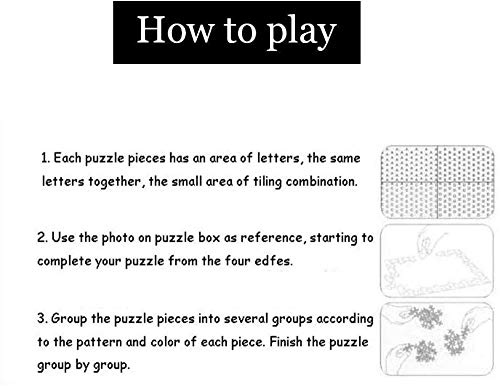 How to play

1. Each puzzle pieces has an area of letters, the same letters together, the small area of tiling combination.

2. Use the photo on puzzle box as reference, starting to complete your puzzle from the four edfes.

3. Group the puzzle pieces into several groups according to the pattern and color of each piece. Finish the puzzle group by group.