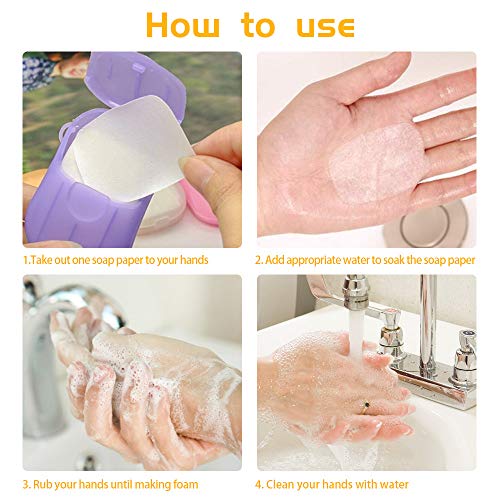 How to use

1.Take out one soap paper to your hands

2. Add appropriate water to soak the soap paper

3. Rub your hands until making foam

4. Clean your hands with water