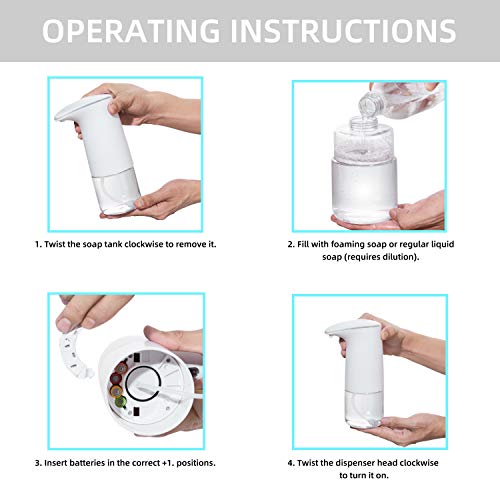 OPERATING INSTRUCTIONS

1. Twist the soap tank clockwise to remove it.

2. Fill with foaming soap or regular liquid soap (requires dilution).

3. Insert batteries in the correct +1. positions.

4. Twist the dispenser head clockwise to turn it on.