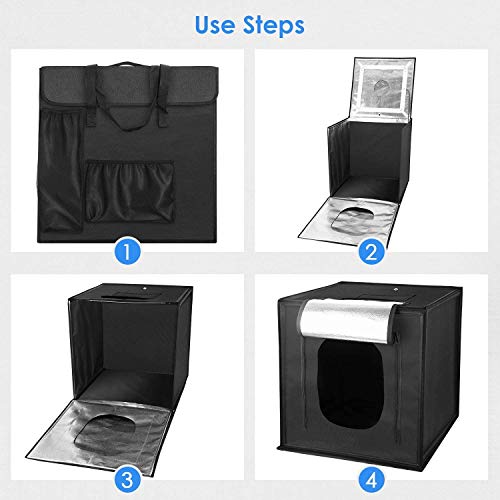 Use Steps

1

2

3

4