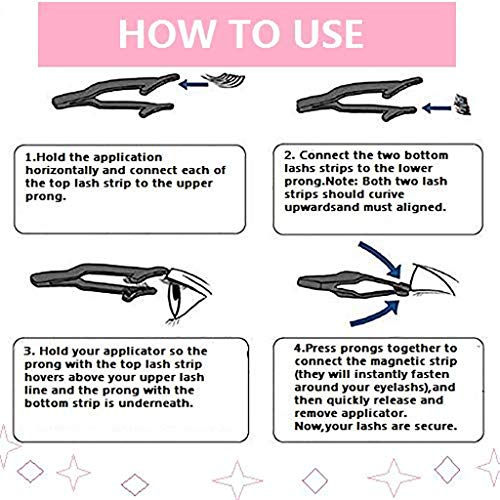 HOW TO USE

1.Hold the application horizontally and connect each of the top lash strip to the upper prong.

2. Connect the two bottom lashs strips to the lower prong.Note: Both two lash strips should curive upwardsand must aligned.

3. Hold your applicator so the prong with the top lash strip hovers above your upper lash line and the prong with the bottom strip is underneath.

4.Press prongs together to connect the magnetic strip (they will instantly fasten around your eyelashs),and then quickly release and remove applicator. Now,your lashs are secure.