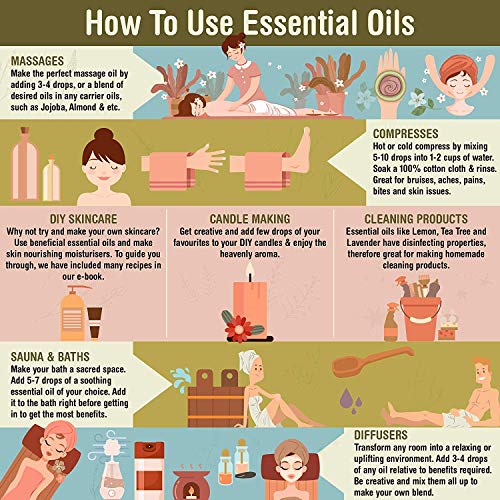 How To Use Essential Oils

MASSAGES
Make the perfect massage oil by adding 3-4 drops, or a blend of desired oils in any carrier oils, such as Jojoba, Almond & etc.

COMPRESSES
Hot or cold compress by mixing 5-10 drops into 1-2 cups of water. Soak a 100% cotton cloth & rinse. Great for bruises, aches, pains, bites and skin issues.

DIY SKINCARE
Why not try and make your own skincare? Use beneficial essential oils and make skin nourishing moisturisers. To guide you through, we have included many recipes in our e-book.

CANDLE MAKING
Get creative and add few drops of your favourites to your DIY candles & enjoy the heavenly aroma.

CLEANING PRODUCTS
Essential oils like Lemon, Tea Tree and Lavender have disinfecting properties, therefore great for making homemade cleaning products.

SAUNA & BATHS
Make your bath a sacred space. Add 5-7 drops of a soothing essential oil of your choice. Add it to the bath right before getting in to get the most benefits.

DIFFUSERS
Transform any room into a relaxing or uplifting environment. Add 3-4 drops of any oil relative to benefits required. Be creative and mix them all up to make your own blend.