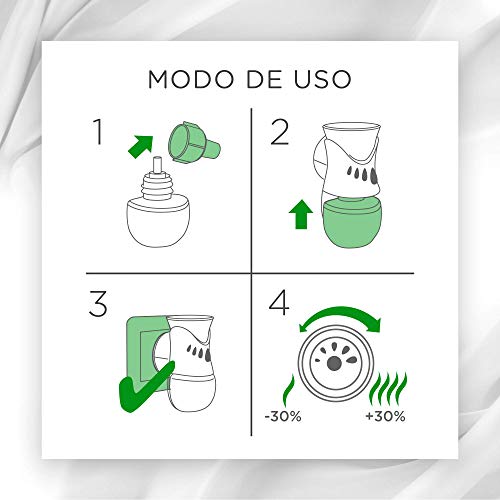 MODO DE USO

1

2

3

4

-30%

+30%