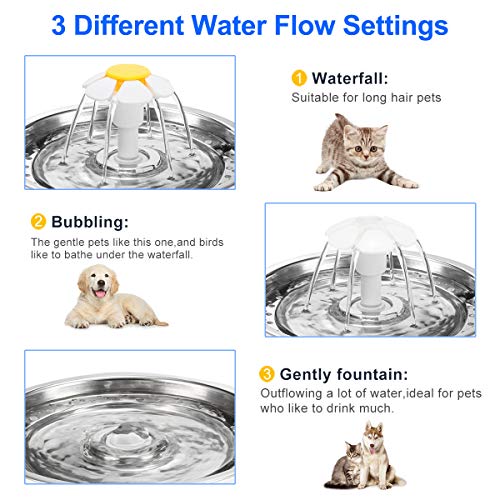 3 Different Water Flow Settings

1 Waterfall:
Suitable for long hair pets

2 Bubbling:
The gentle pets like this one,and birds like to bathe under the waterfall.

3 Gently fountain:
Outflowing a lot of water,ideal for pets who like to drink much.