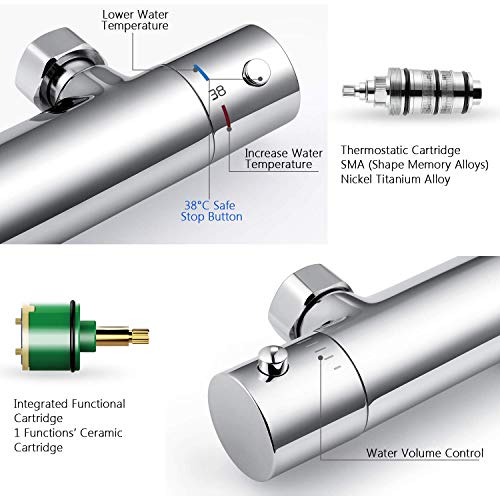 Lower Water Temperature

38

Increase Water Temperature

38°C Safe Stop Button

Thermostatic Cartridge
SMA (Shape Memory Alloys)
Nickel Titanium Alloy

Integrated Functional Cartridge
1 Functions' Ceramic Cartridge

Water Volume Control