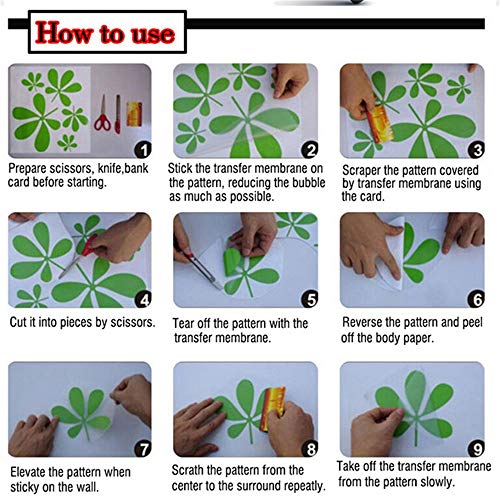 How to use

1

Prepare scissors, knife,bank card before starting.

2

Stick the transfer membrane on the pattern, reducing the bubble as much as possible.

3

Scraper the pattern covered by transfer membrane using the card.

4

Cut it into pieces by scissors.

5

Tear off the pattern with the transfer membrane.

6

Reverse the pattern and peel off the body paper.

7

Elevate the pattern when sticky on the wall.

8

Scrath the pattern from the center to the surround repeatly.

9

Take off the transfer membrane from the pattern slowly.