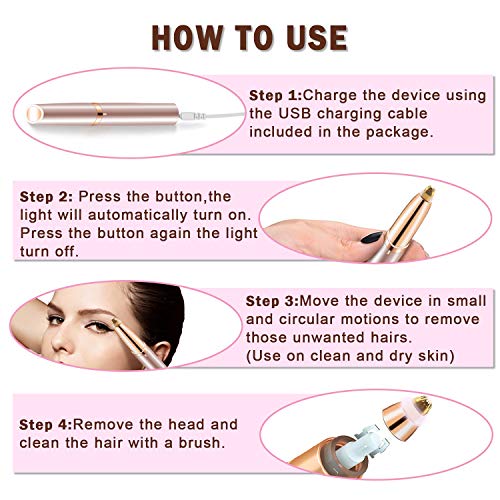 HOW TO USE

Step 1:Charge the device using the USB charging cable included in the package.

Step 2: Press the button,the light will automatically turn on. Press the button again the light turn off.

Step 3:Move the device in small and circular motions to remove those unwanted hairs. (Use on clean and dry skin)

Step 4:Remove the head and clean the hair with a brush.