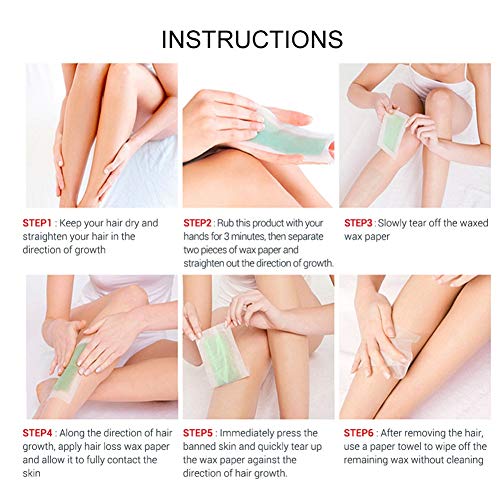 INSTRUCTIONS

STEP1 : Keep your hair dry and straighten your hair in the direction of growth

STEP2 : Rub this product with your hands for 3 minutes, then separate two pieces of wax paper and straighten out the direction of growth.

STEP3 : Slowly tear off the waxed wax paper

STEP4 : Along the direction of hair growth, apply hair loss wax paper and allow it to fully contact the skin

STEP5 : Immediately press the banned skin and quickly tear up the wax paper against the direction of hair growth.

STEP6 : After removing the hair, use a paper towel to wipe off the remaining wax without cleaning