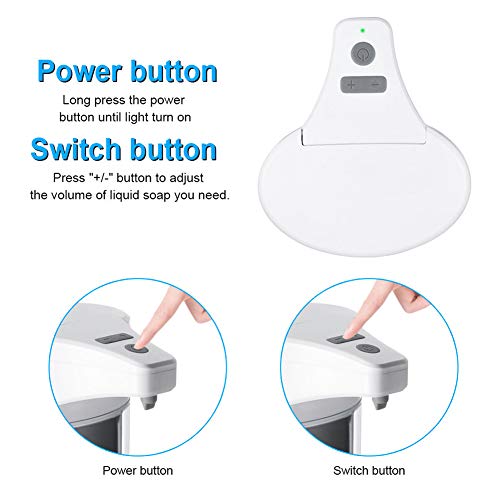 Power button

Long press the power button until light turn on

Switch button

Press "+/-" button to adjust the volume of liquid soap you need.

+ −

Power button

Switch button