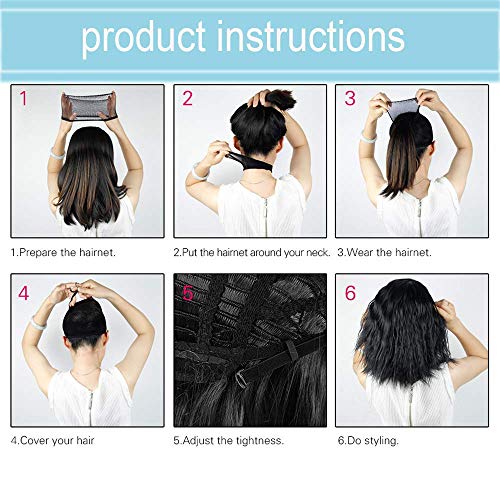 product instructions

1

2

3

1.Prepare the hairnet.

2.Put the hairnet around your neck.

3.Wear the hairnet.

4

5

6

4.Cover your hair

5.Adjust the tightness.

6.Do styling.