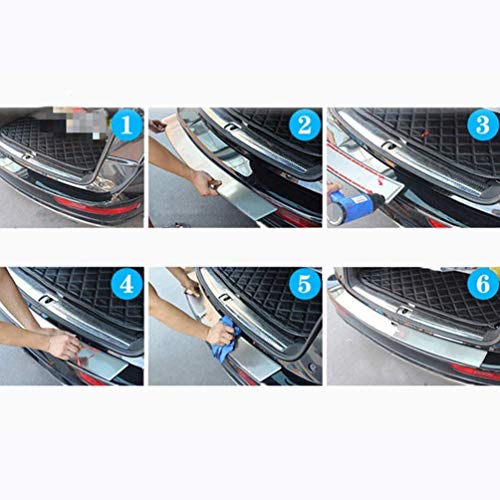 1
2
3
4
5
6