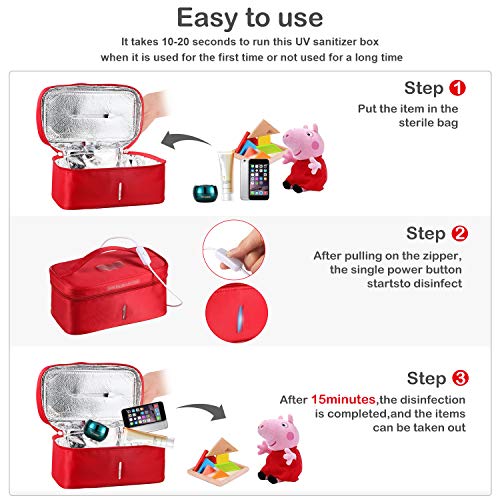 Easy to use

It takes 10-20 seconds to run this UV sanitizer box when it is used for the first time or not used for a long time

Step 1

Put the item in the sterile bag

Step 2

After pulling on the zipper, the single power button startsto disinfect

Step 3

After 15minutes,the disinfection is completed,and the items can be taken out