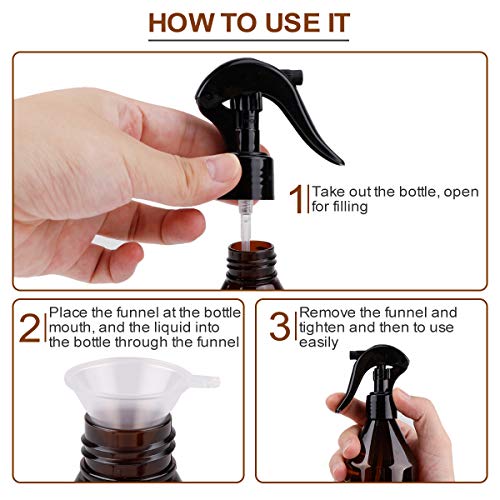 HOW TO USE IT

1 Take out the bottle, open for filling

2 Place the funnel at the bottle mouth, and the liquid into the bottle through the funnel

3 Remove the funnel and tighten and then to use easily