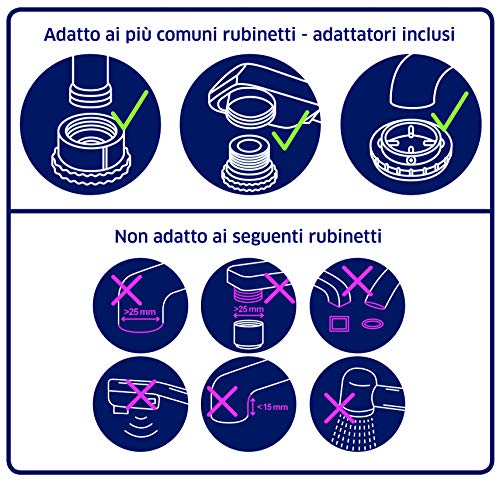 Adatto ai più comuni rubinetti - adattatori inclusi

Non adatto ai seguenti rubinetti

>25 mm

>25 mm

<15 mm