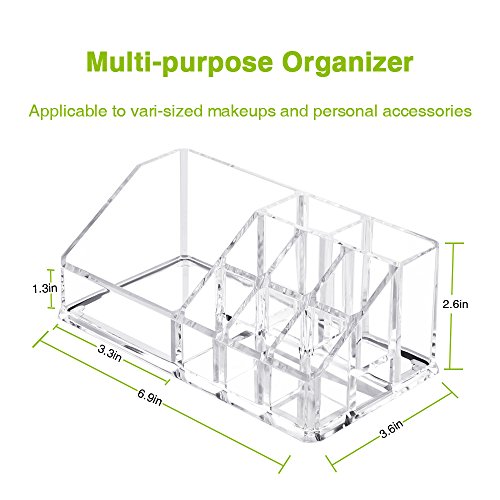 Multi-purpose Organizer

Applicable to vari-sized makeups and personal accessories

1.3in

2.6in

3.3in

6.9in

3.6in