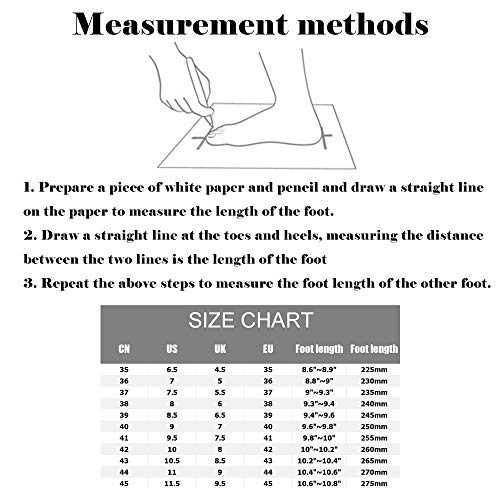 Measurement methods

1. Prepare a piece of white paper and pencil and draw a straight line on the paper to measure the length of the foot.

2. Draw a straight line at the toes and heels, measuring the distance between the two lines is the length of the foot

3. Repeat the above steps to measure the foot length of the other foot.

SIZE CHART

| CN | US | UK | EU | Foot length | Foot length |
|---|---|---|---|---|---|
| 35 | 6.5 | 4.5 | 35 | 8.6"~8.9" | 225mm |
| 36 | 7 | 5 | 36 | 8.8"~9" | 230mm |
| 37 | 7.5 | 5.5 | 37 | 9"~9.3" | 235mm |
| 38 | 8 | 6 | 38 | 9.3"~9.4 | 240mm |
| 39 | 8.5 | 6.5 | 39 | 9.4"~9.6 | 245mm |
| 40 | 9 | 7 | 40 | 9.6"~9.8" | 250mm |
| 41 | 9.5 | 7.5 | 41 | 9.8"~10" | 255mm |
| 42 | 10 | 8 | 42 | 10"~10.2" | 260mm |
| 43 | 10.5 | 8.5 | 43 | 10.2"~10.4" | 265mm |
| 44 | 11 | 9 | 44 | 10.4"~10.6" | 270mm |
| 45 | 11.5 | 9.5 | 45 | 10.6"~10.8" | 275mm |